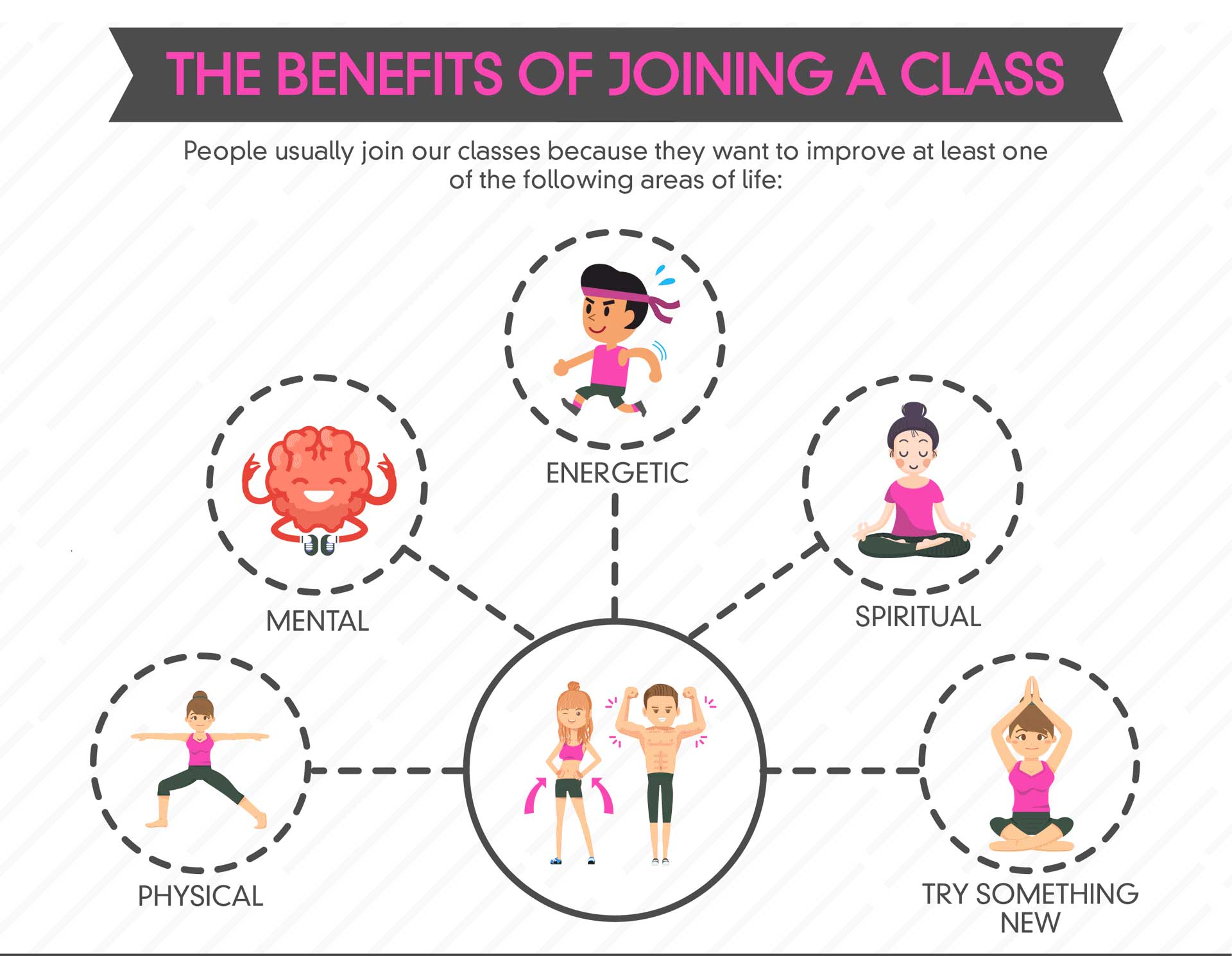 THE BENEFITS OF JOINING A CLASS

People usually join our classes because they want to improve at least one of the following areas of life:

ENERGETIC

MENTAL

SPIRITUAL

PHYSICAL

TRY SOMETHING NEW